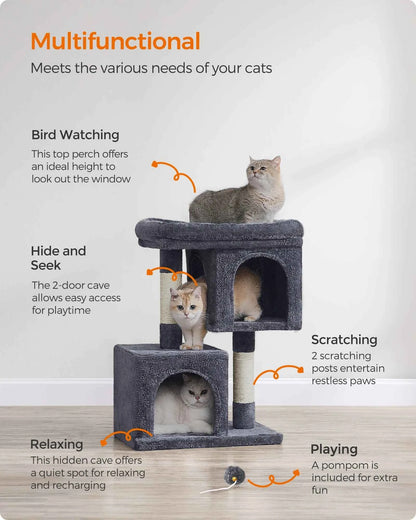 Multifunctional
Meets the various needs of your cats

Bird Watching
This top perch offers an ideal height to look out the window

Hide and Seek
The 2-door cave allows easy access for playtime

Scratching
2 scratching posts entertain restless paws

Relaxing
This hidden cave offers a quiet spot for relaxing and recharging

Playing
A pompom is included for extra fun